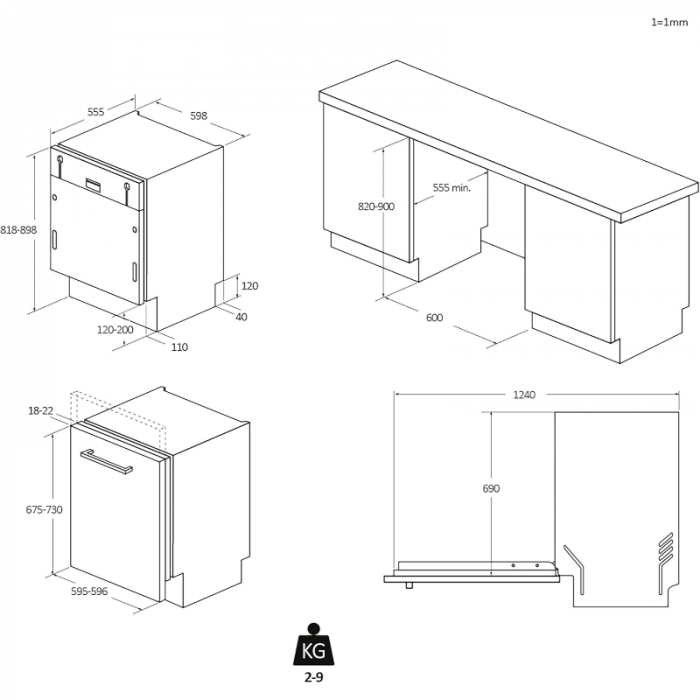 1=1mm

555
598
818-898
120
40
120-200
110

820-900
555 min.
600

18-22
675-730
595-596

1240
690

KG
2-9